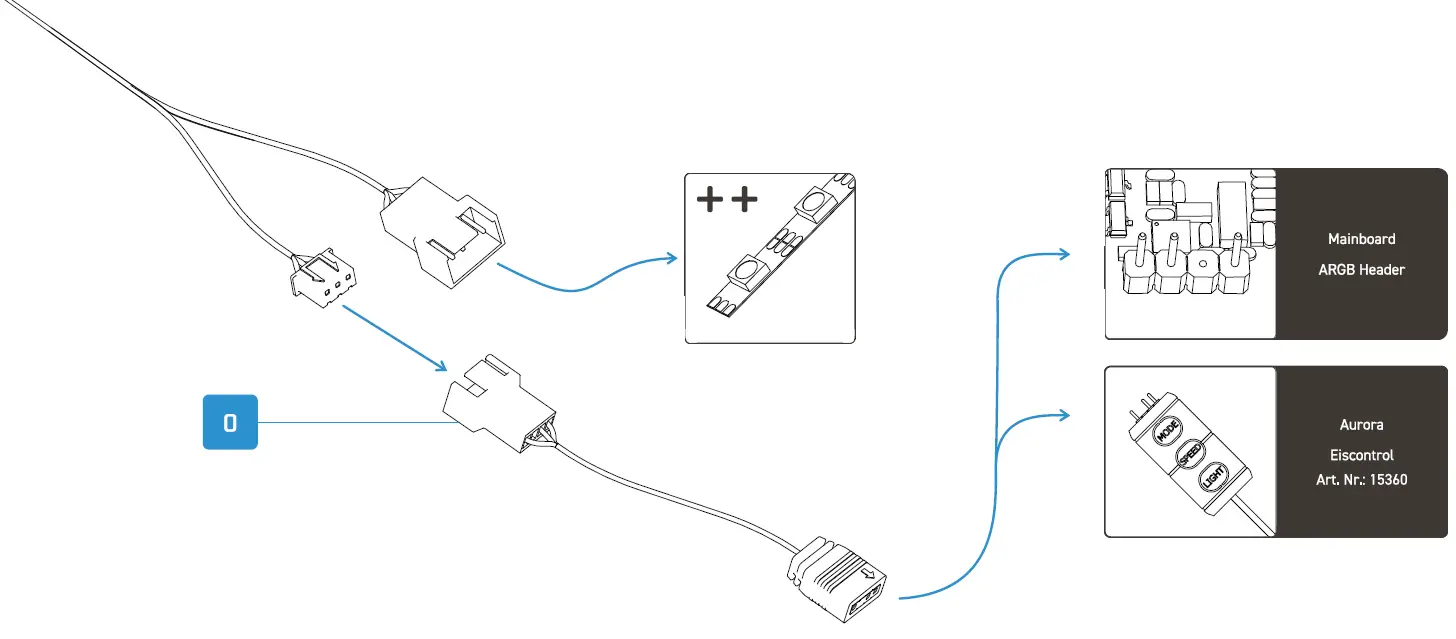 ++

O

Mainboard
ARGB Header

MODE
SPEED
LIGHT

Aurora
Eiscontrol
Art. Nr.: 15360