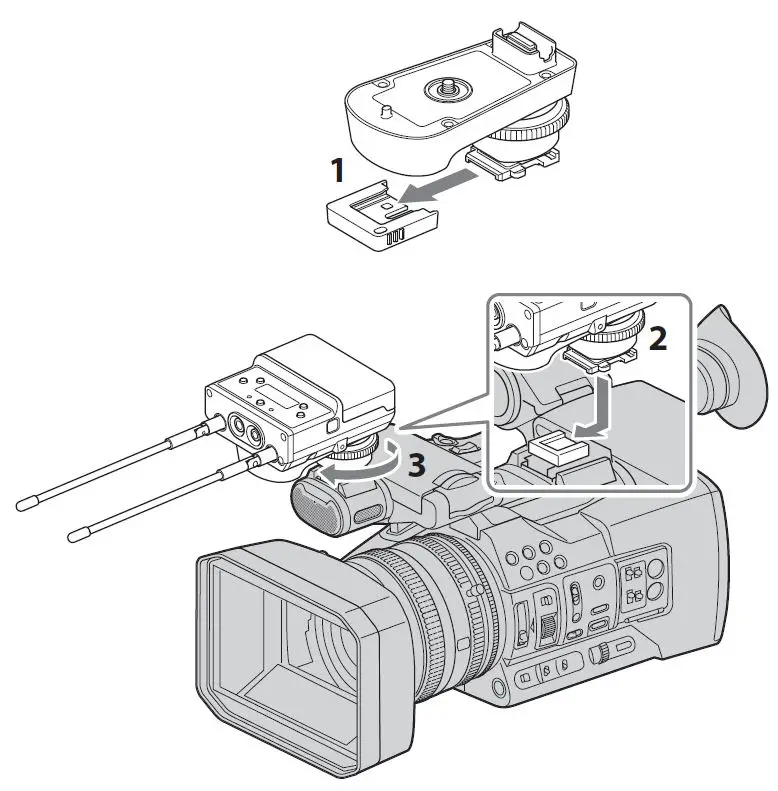 1

2

3