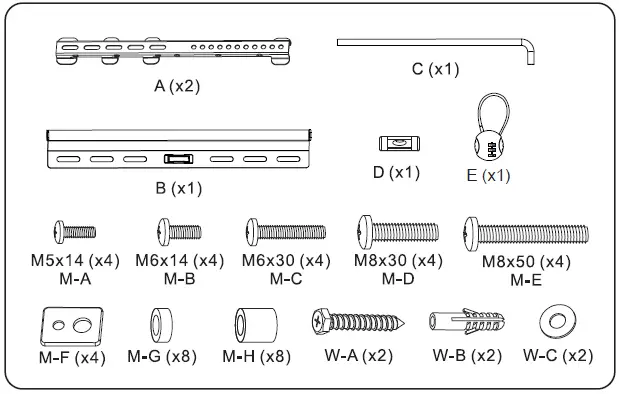 A (x2)

C (x1)

B (x1)

D (x1)

E (x1)

M5x14 (x4)
M-A

M6x14 (x4)
M-B

M6x30 (x4)
M-C

M8x30 (x4)
M-D

M8x50 (x4)
M-E

M-F (x4)

M-G (x8)

M-H (x8)

W-A (x2)

W-B (x2)

W-C (x2)