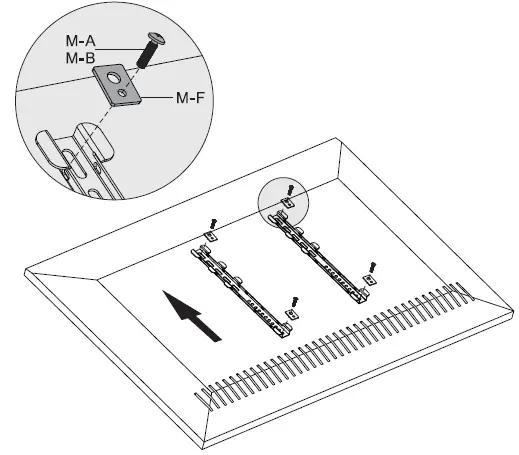 M-A
M-B
M-F