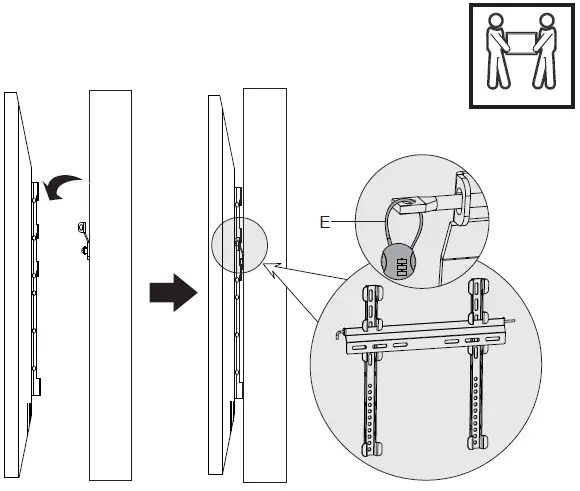 E