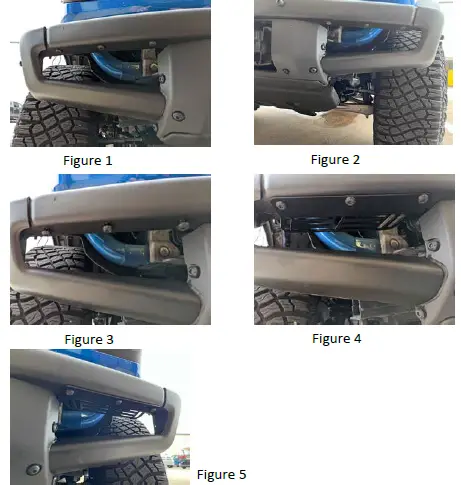 Figure 1

Figure 2

Figure 3

Figure 4

Figure 5