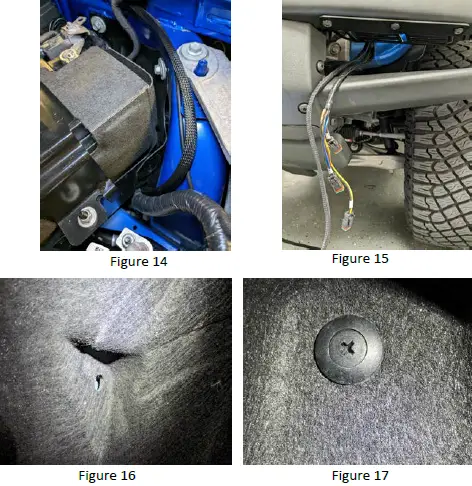 Figure 14

Figure 15

Figure 16

Figure 17