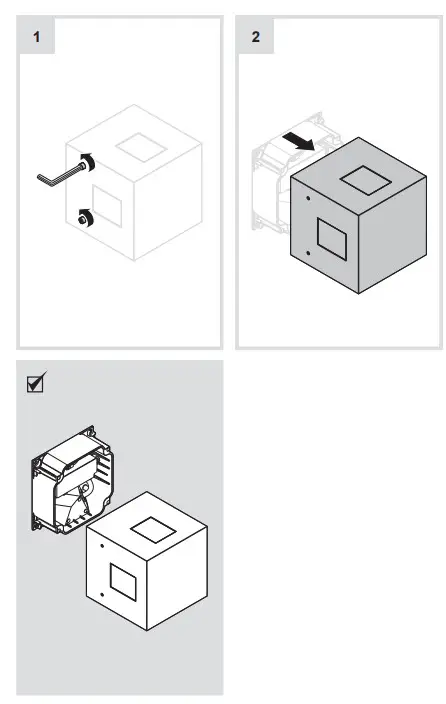 1

2