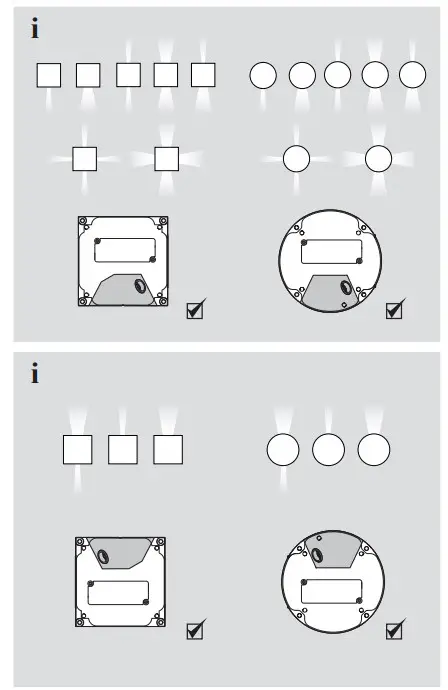 i

i