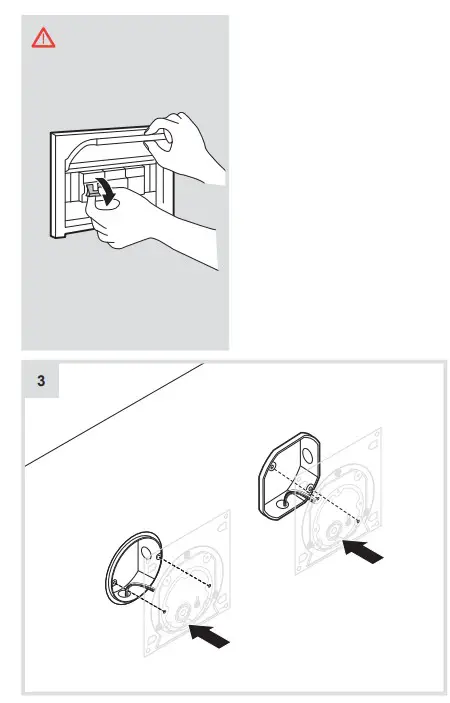 3