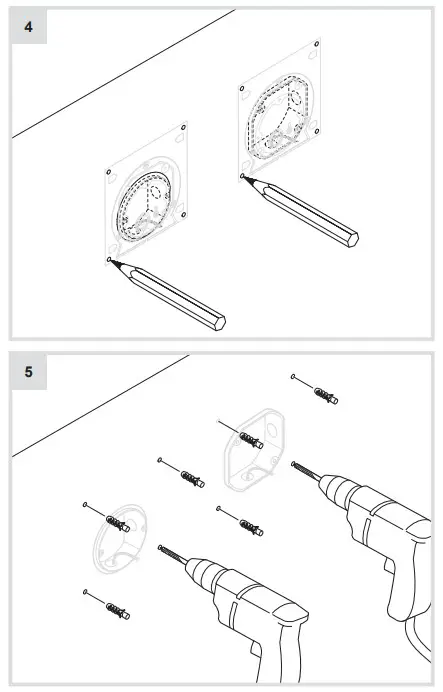 4

5