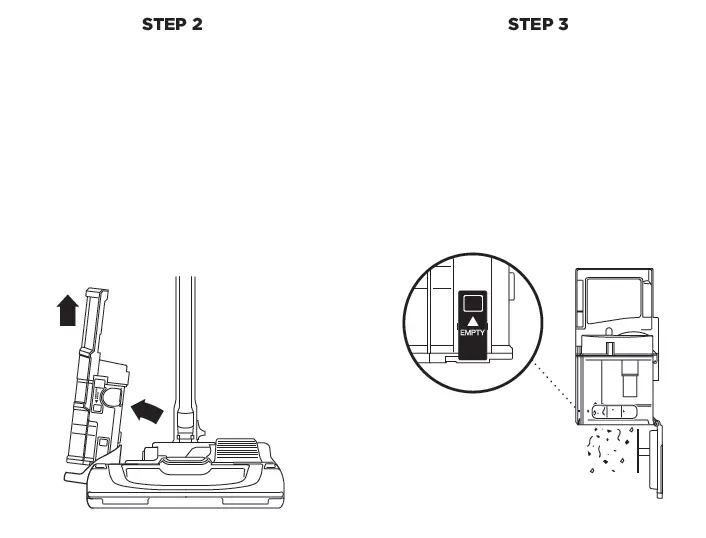 STEP 2

STEP 3

EMPTY