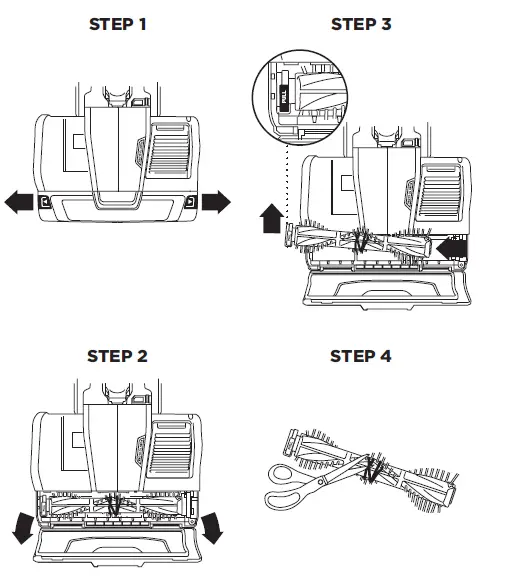 STEP 1

STEP 3

PULL

STEP 2

STEP 4