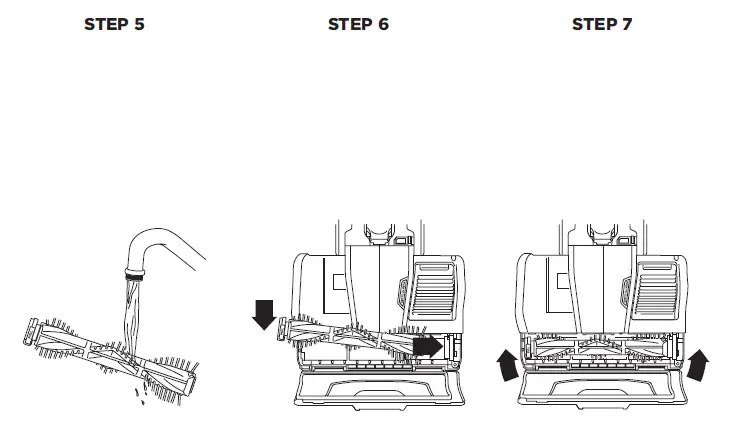 STEP 5

STEP 6

STEP 7