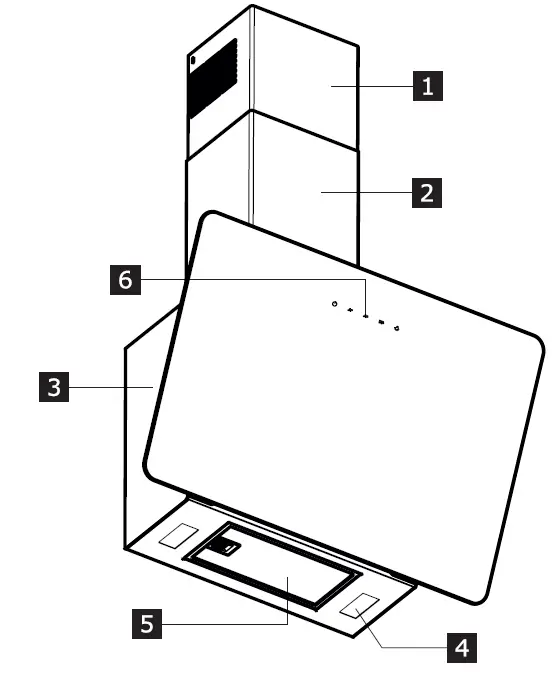 1
2
6
3
5
4