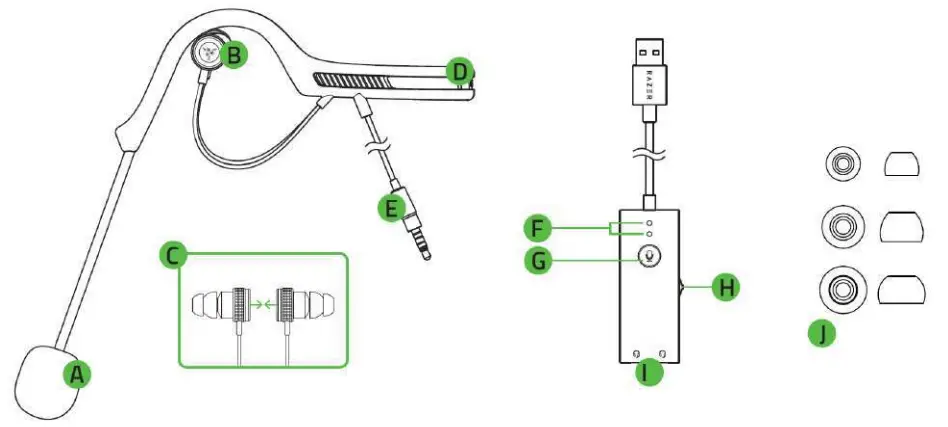 B
D
E
C
A
RAZER
F
G
H
I
J