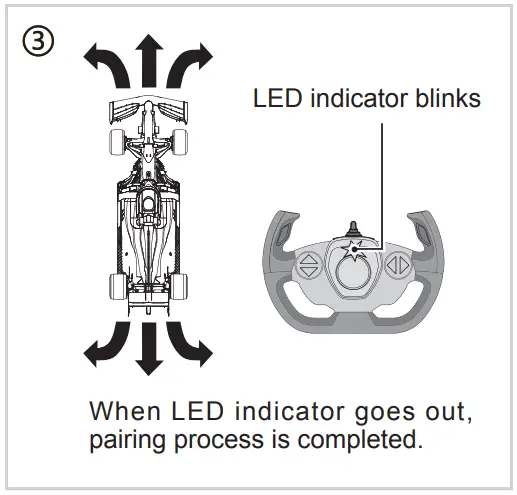 ③

LED indicator blinks

When LED indicator goes out, pairing process is completed.