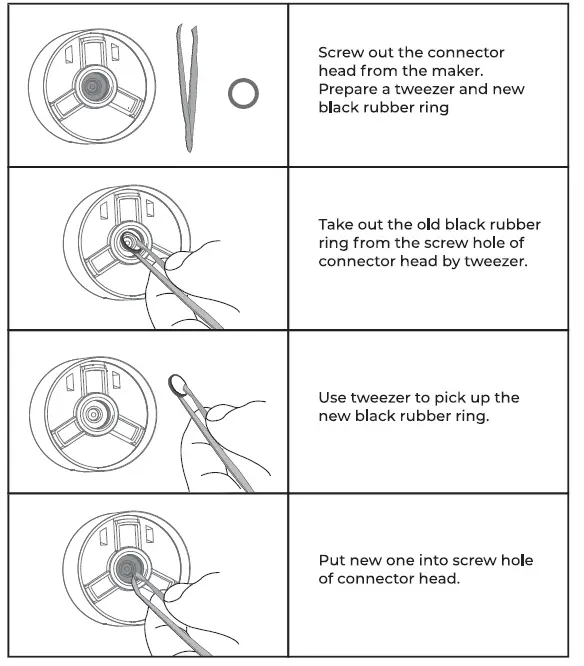 Screw out the connector head from the maker. Prepare a tweezer and new black rubber ring

Take out the old black rubber ring from the screw hole of connector head by tweezer.

Use tweezer to pick up the new black rubber ring.

Put new one into screw hole of connector head.