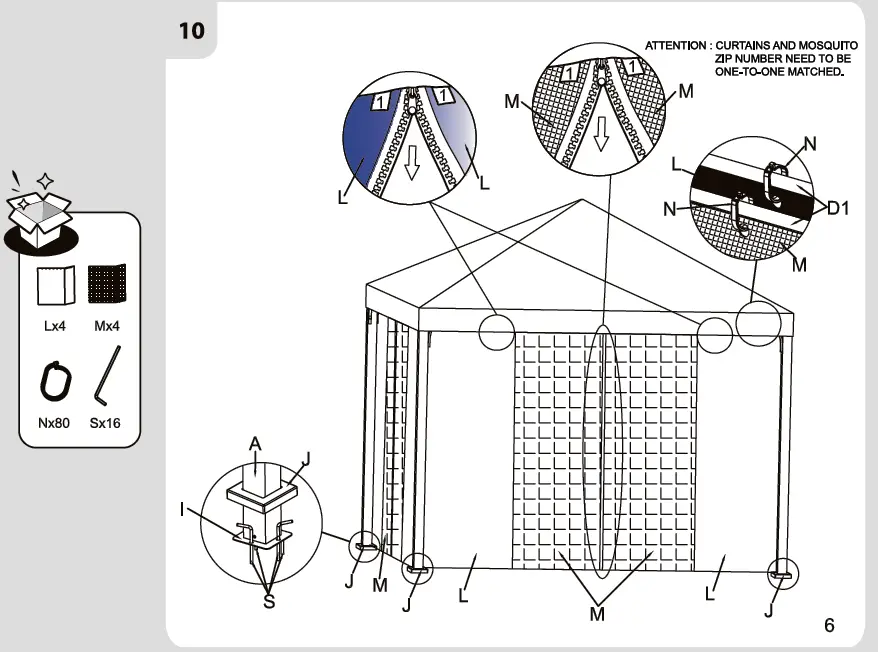 10

ATTENTION : CURTAINS AND MOSQUITO ZIP NUMBER NEED TO BE ONE-TO-ONE MATCHED.

Lx4
Mx4
Nx80
Sx16

1 1
L L

1 1
M M

N
L
N
D1
M

A
J
I
S
J
M
J
L
M
L
J

6