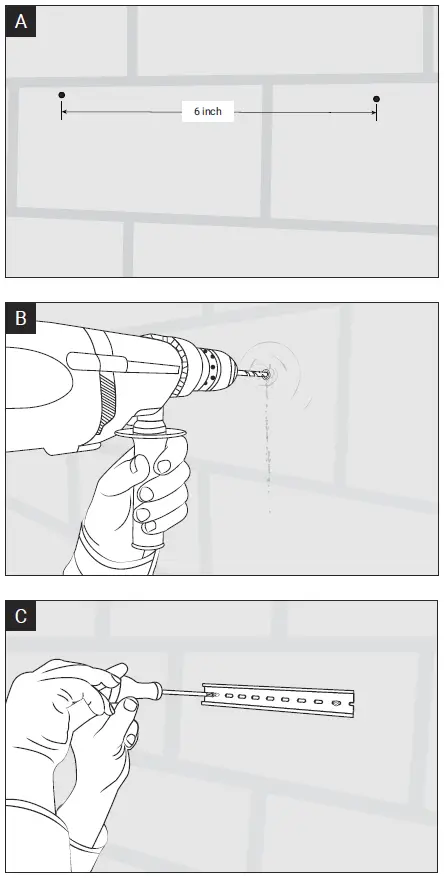 A

6 inch

B

C