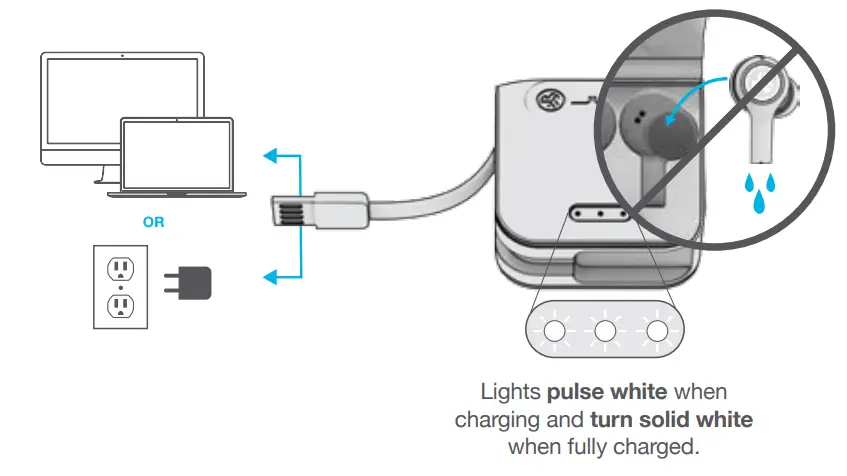 OR

Lights pulse white when charging and turn solid white when fully charged.