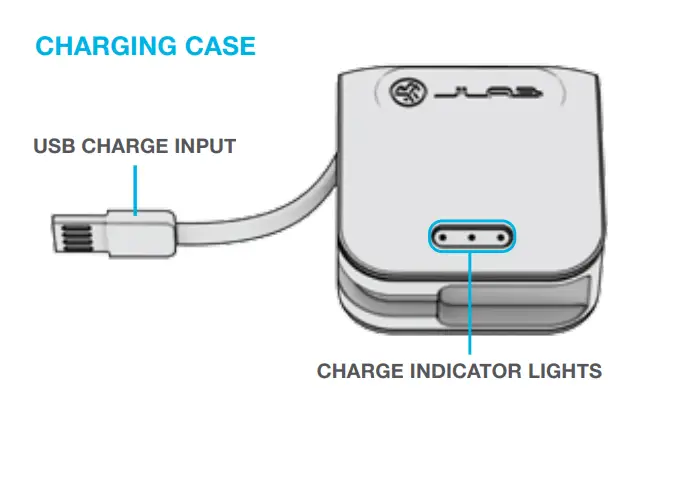 CHARGING CASE

USB CHARGE INPUT

JLAB

CHARGE INDICATOR LIGHTS