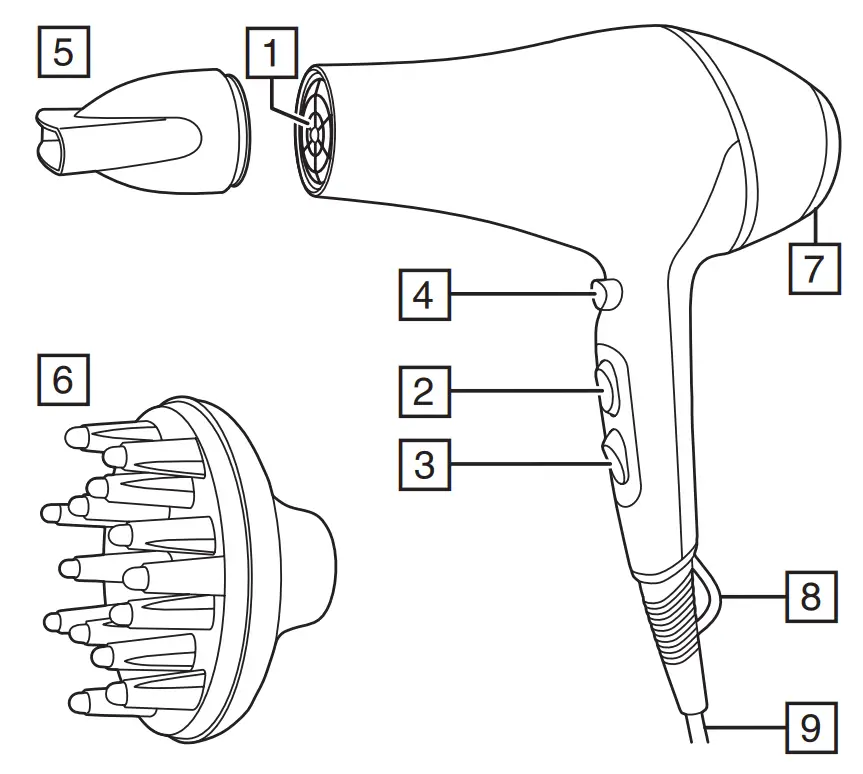 5
1
7
4
6
2
3
8
9