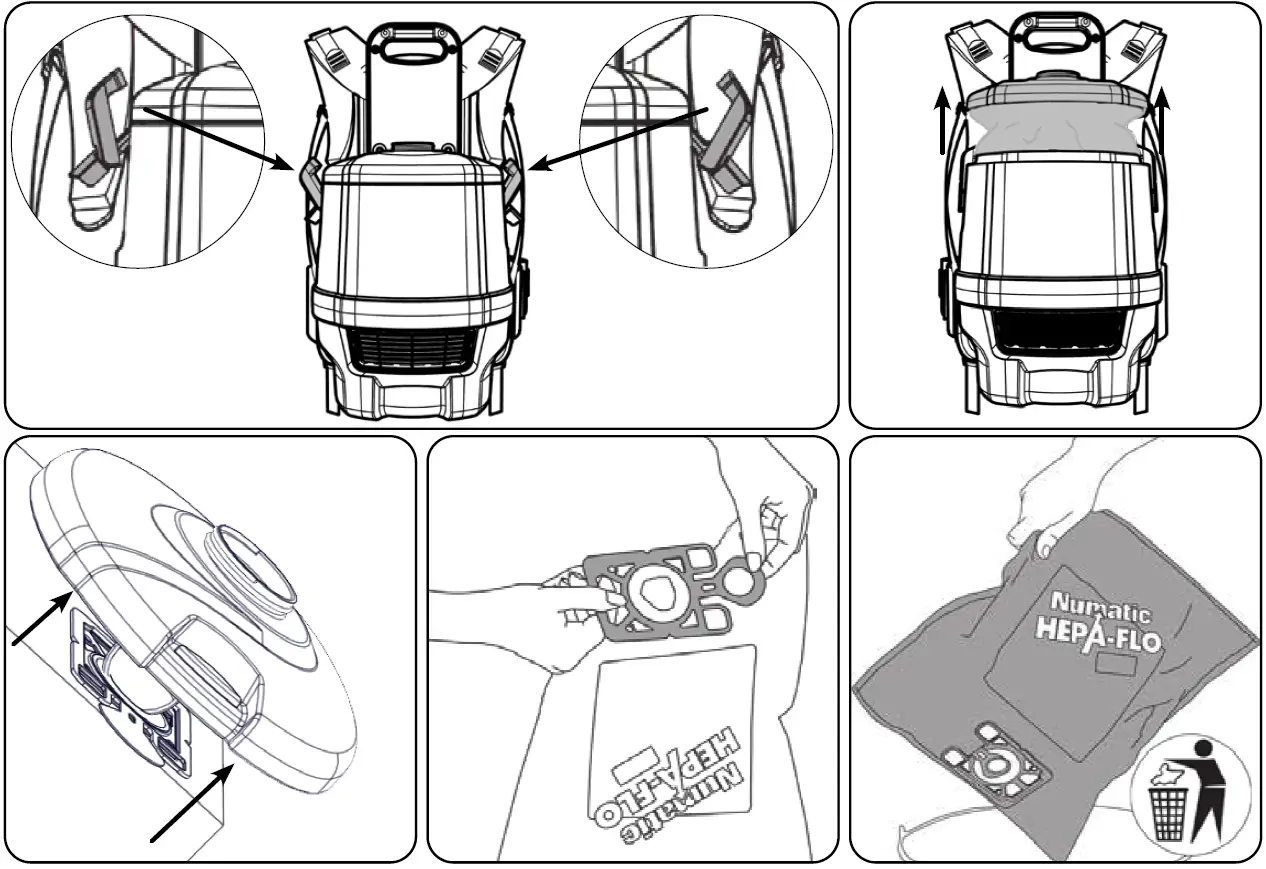 Numatic
HEPA-FLO

Numatic
HEPA-FLO