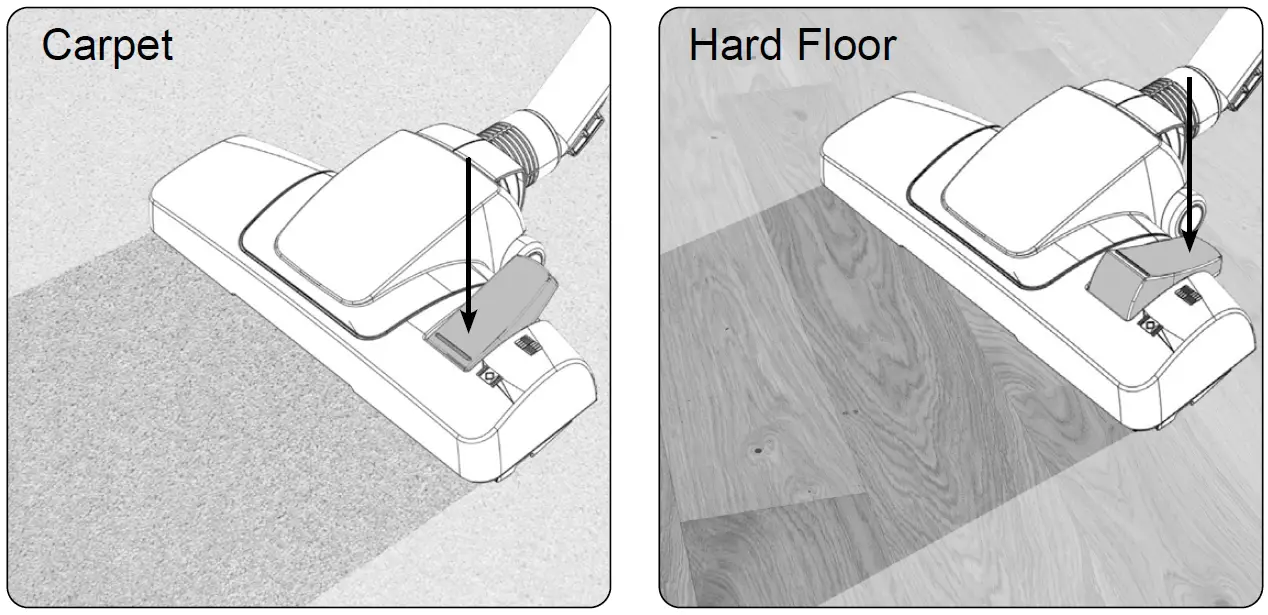 Carpet

Hard Floor