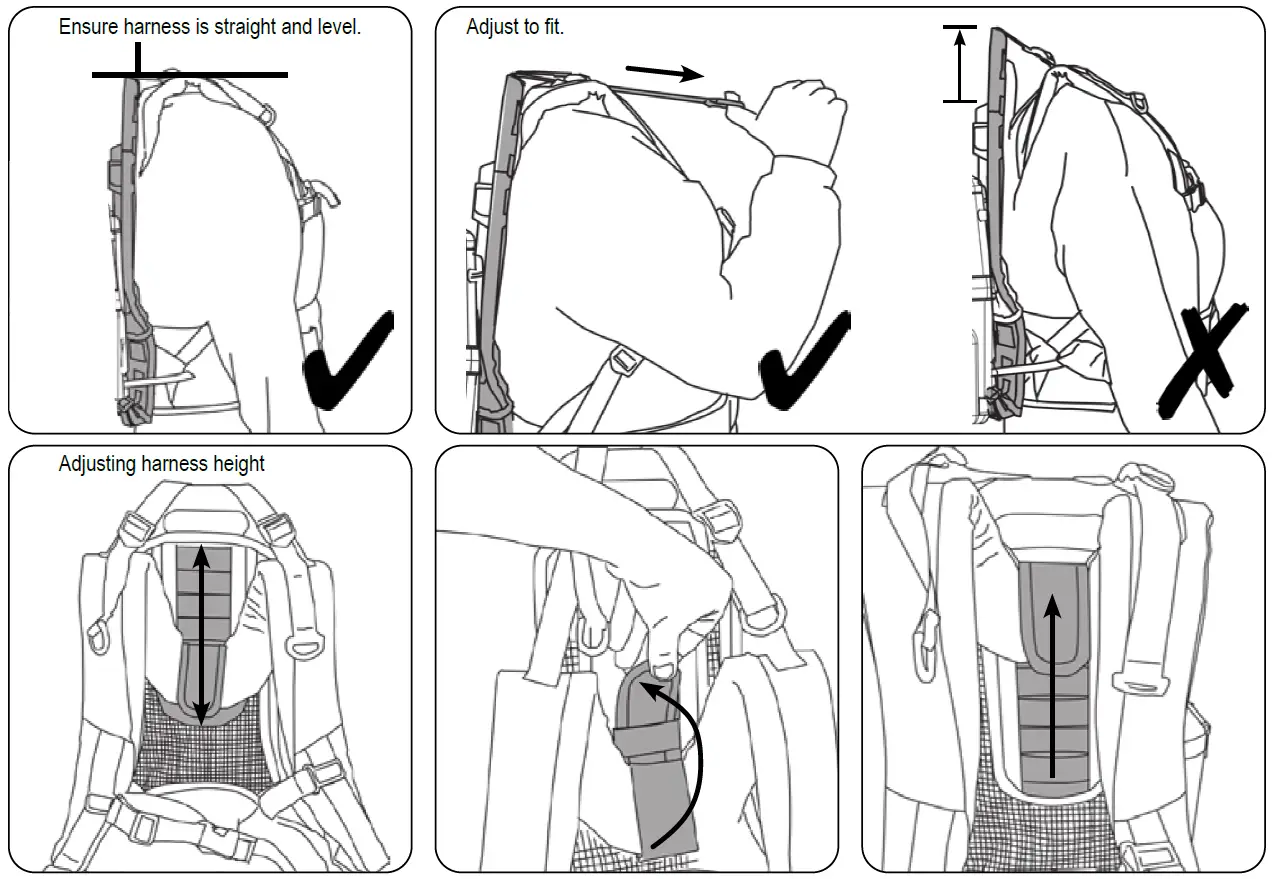 Ensure harness is straight and level.

Adjust to fit.

Adjusting harness height