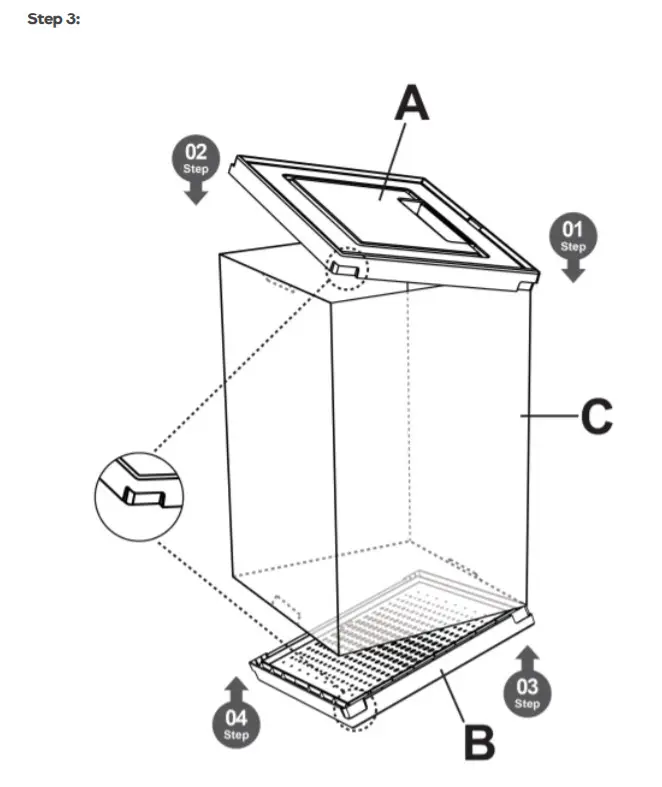 Step 3:

A

02
Step

01
Step

C

03
Step

04
Step

B