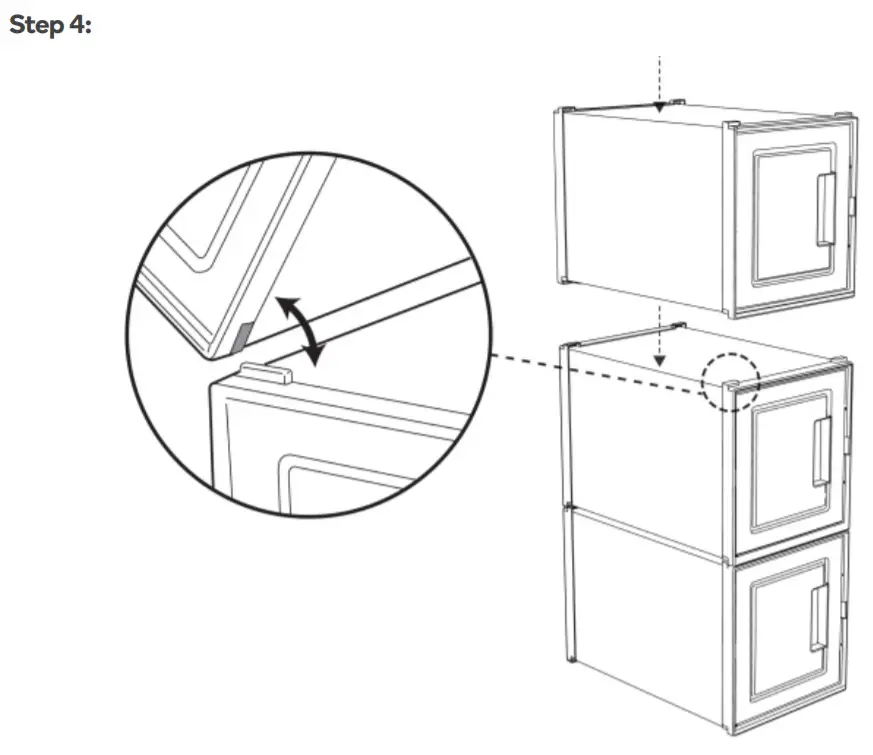 Step 4: