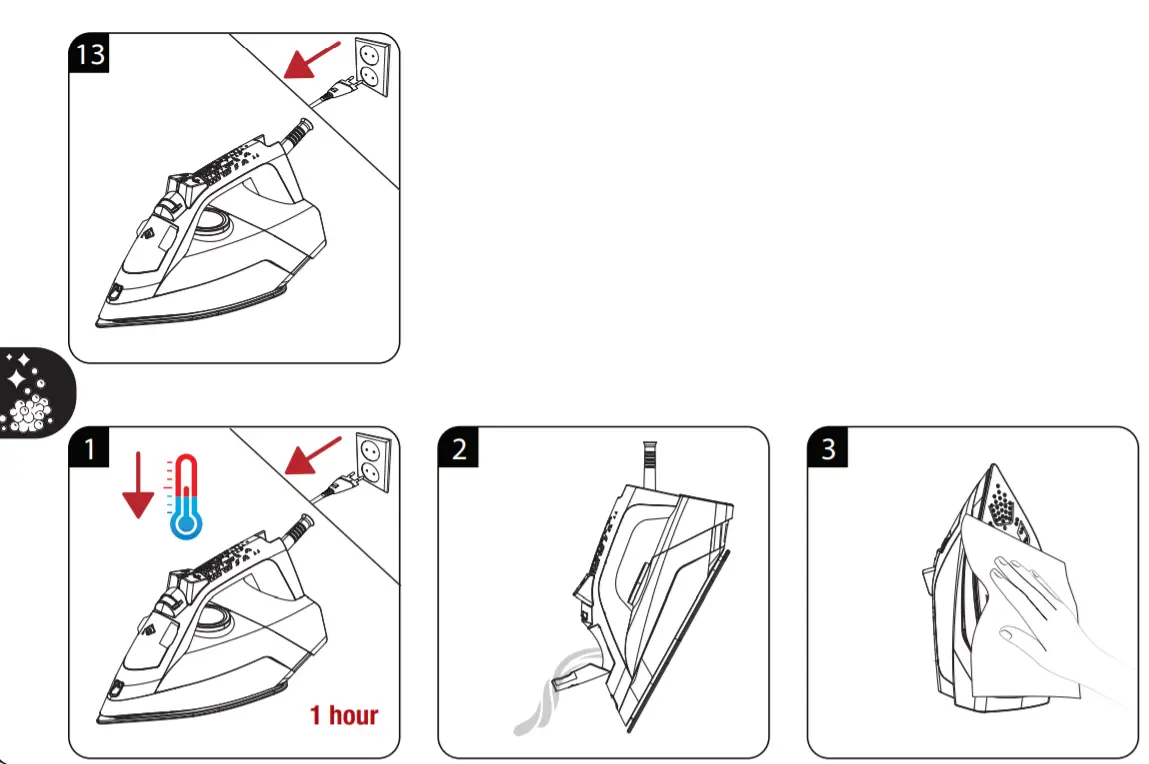 13

1

1 hour

2

3