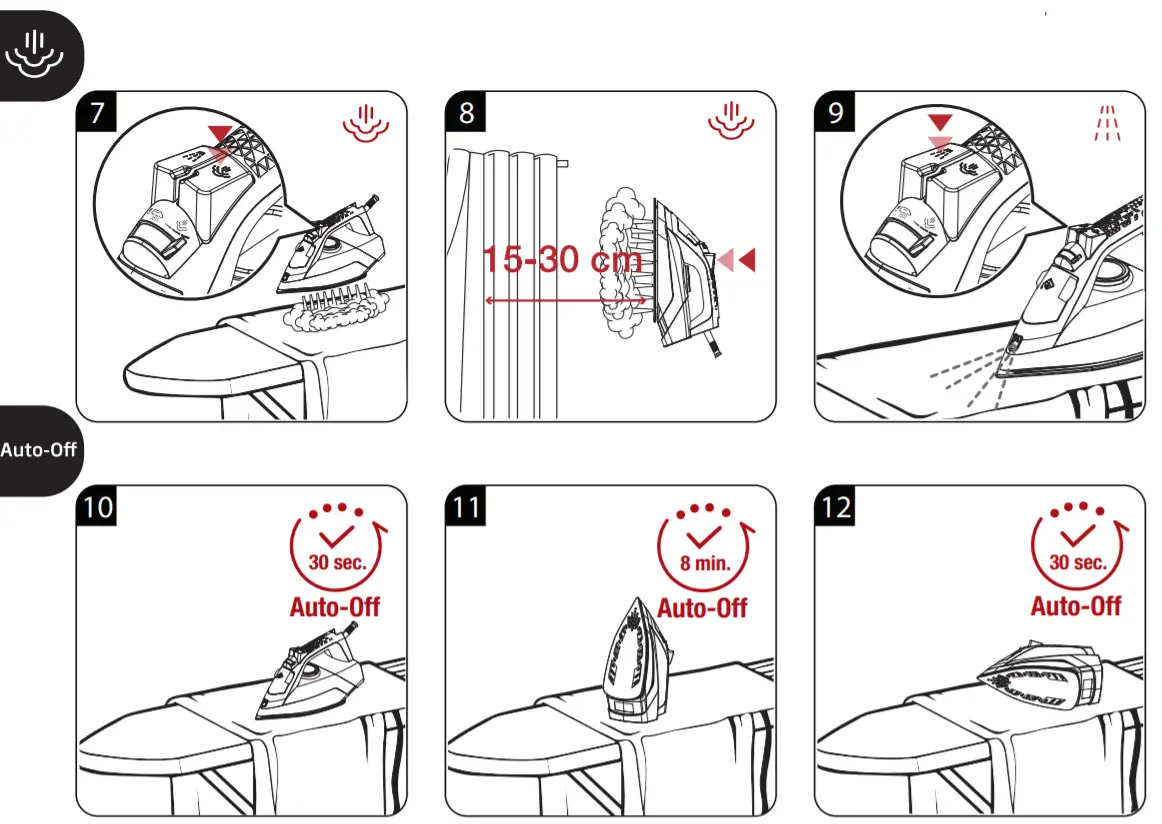 7

8

15-30 cm

9

Auto-Off

10

30 sec.

Auto-Off

11

8 min.

Auto-Off

12

30 sec.

Auto-Off