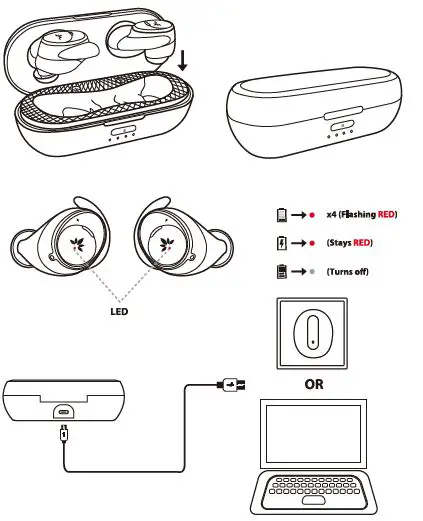 x4 (Flashing RED)

(Stays RED)

(Turns off)

LED

OR