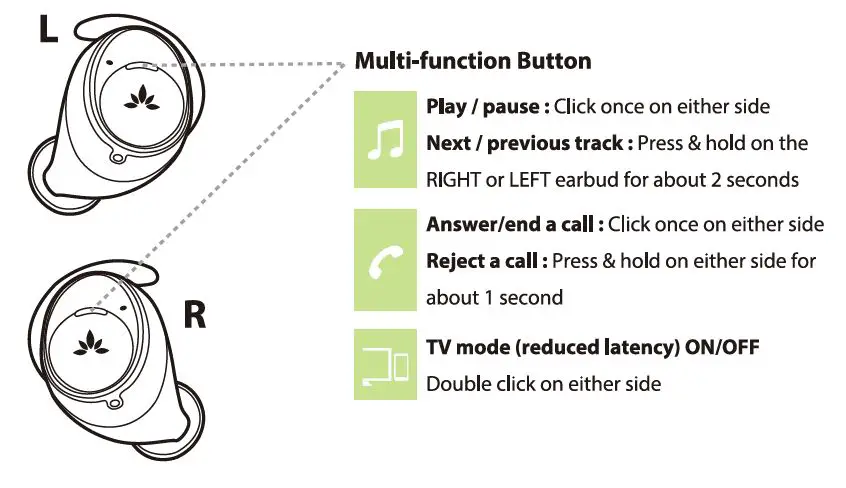 L

R

Multi-function Button

Play / pause : Click once on either side
Next / previous track : Press & hold on the RIGHT or LEFT earbud for about 2 seconds

Answer/end a call : Click once on either side
Reject a call : Press & hold on either side for about 1 second

TV mode (reduced latency) ON/OFF
Double click on either side