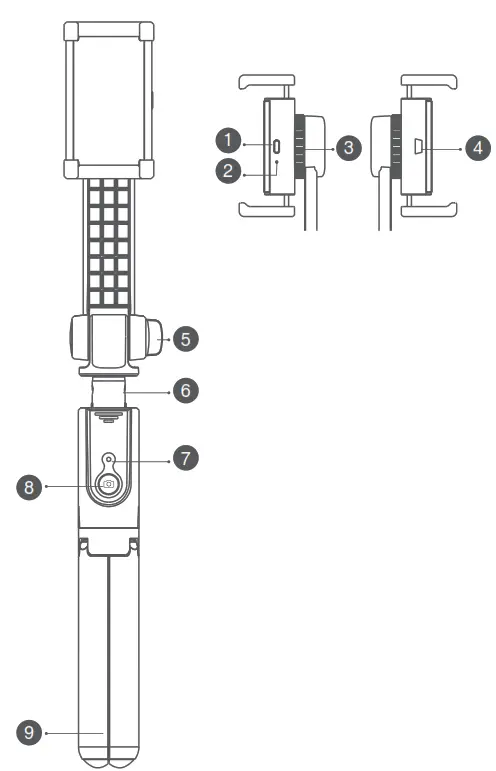 1
2
3
4
5
6
7
8
9