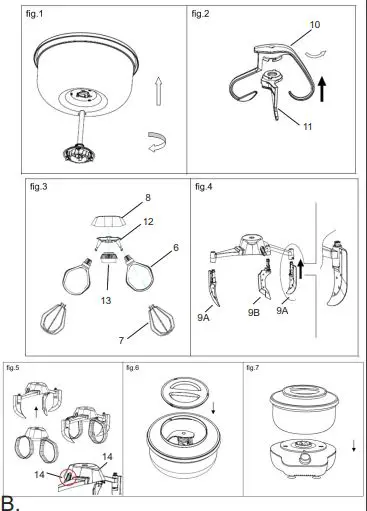 fig.1

fig.2

10

11

fig.3

8

12

6

13

7

fig.4

9A

9B

9A

fig.5

14

14

fig.6

fig.7

B.