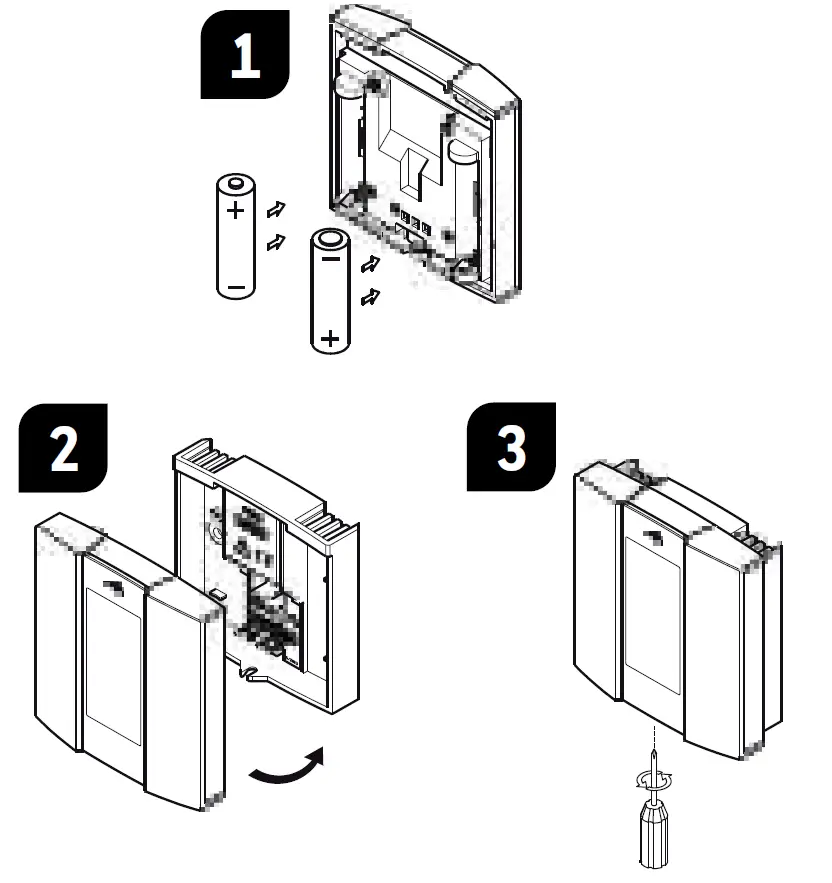 1

+
−

−
+

2

3