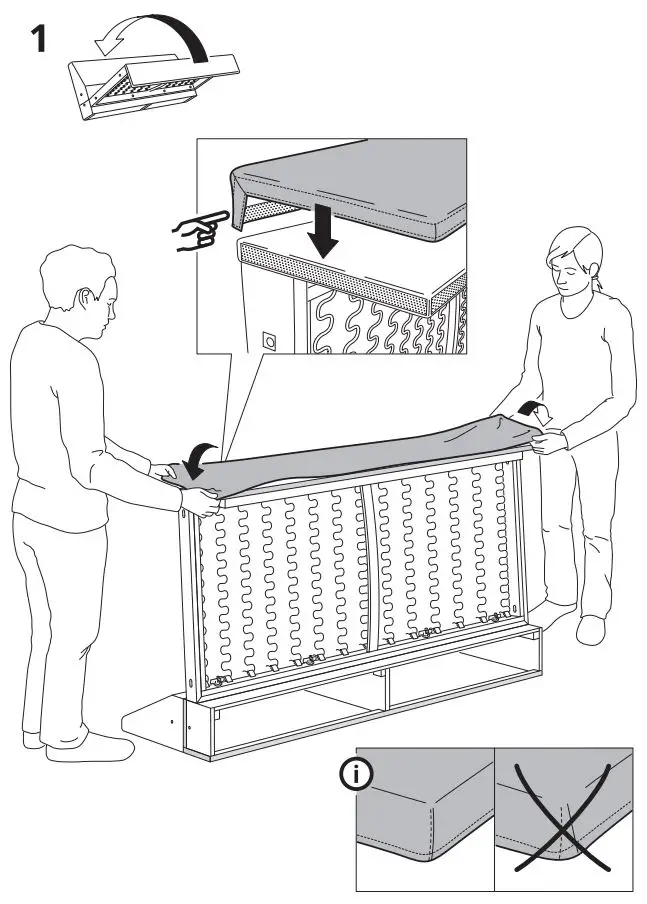 1

i