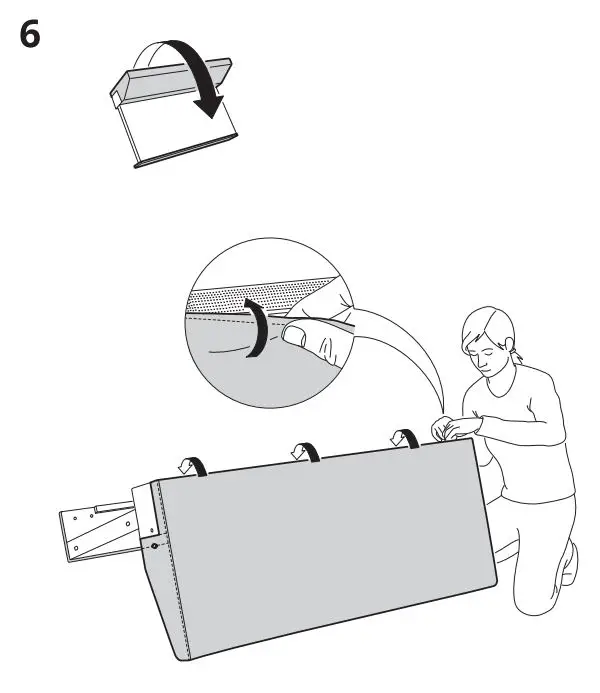 6