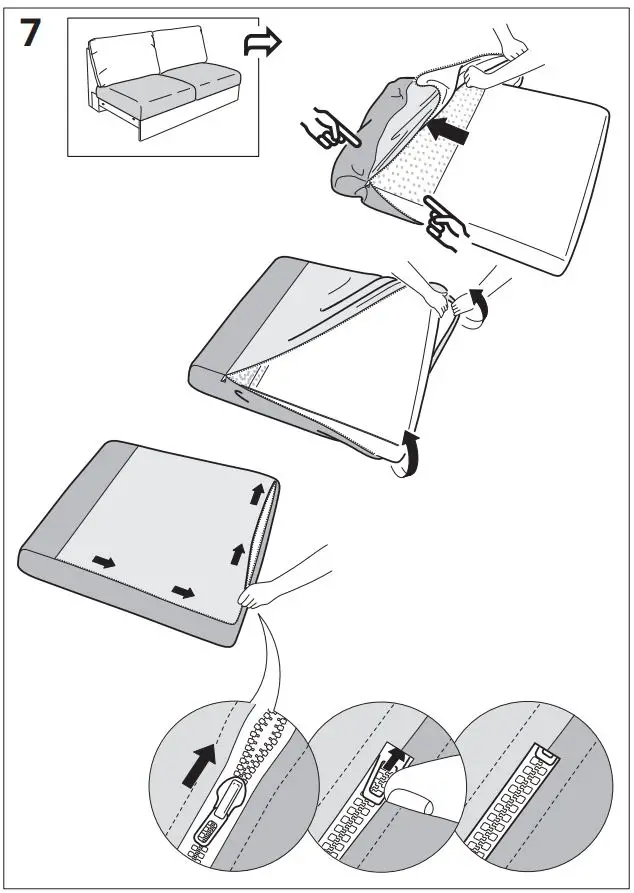 7