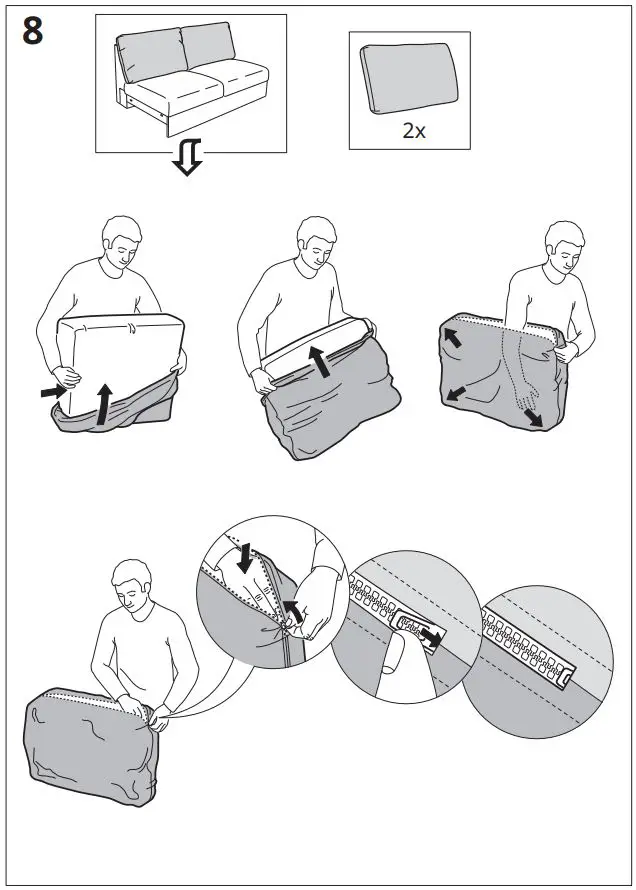 8

2x