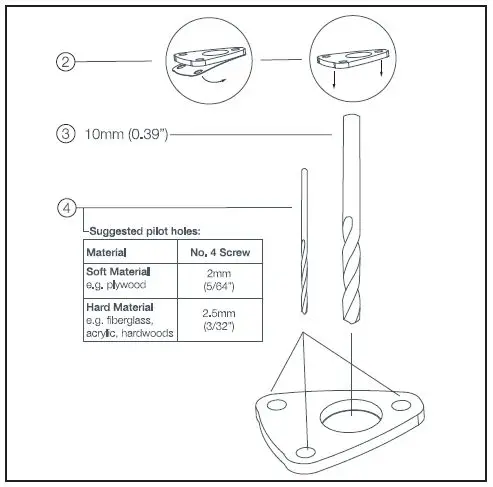 2

3 10mm (0.39")

4

Suggested pilot holes:

| Material | No. 4 Screw |
|---|---|
| **Soft Material** e.g. plywood | 2mm (5/64") |
| **Hard Material** e.g. fiberglass, acrylic, hardwoods | 2.5mm (3/32") |