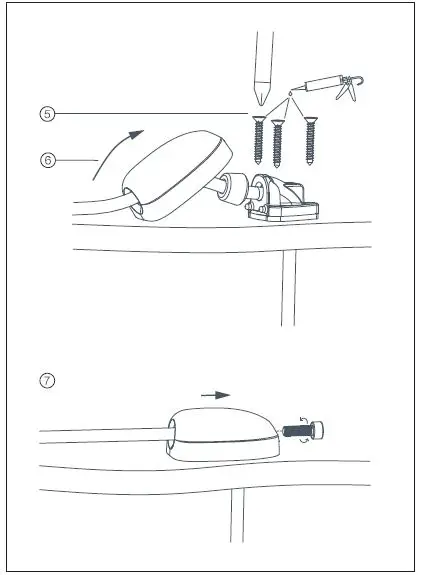 ⑤
⑥
⑦