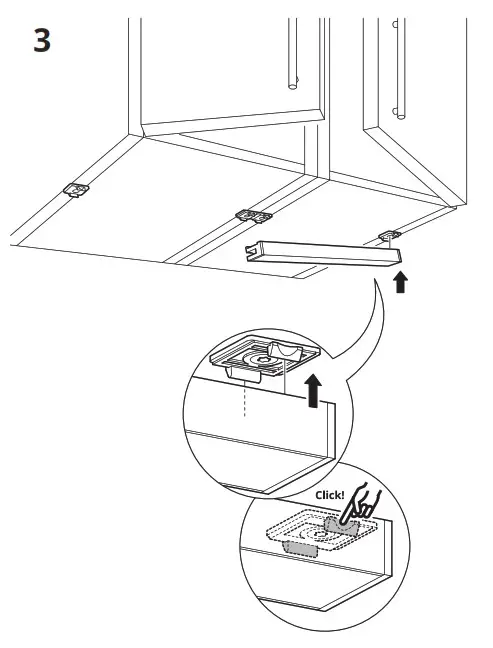 3

Click!