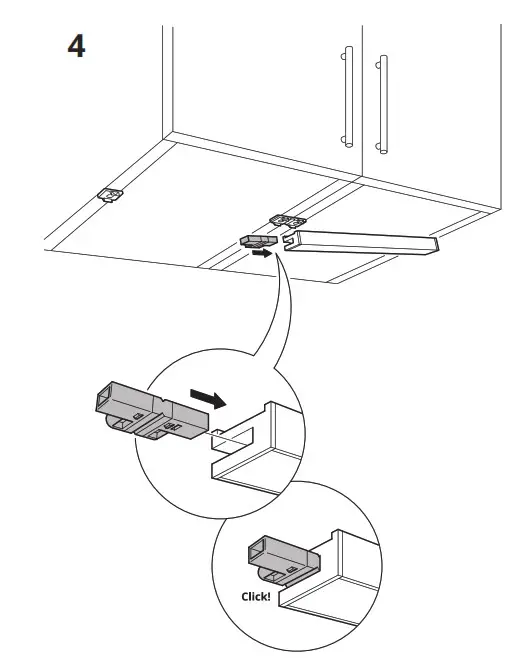 4

Click!