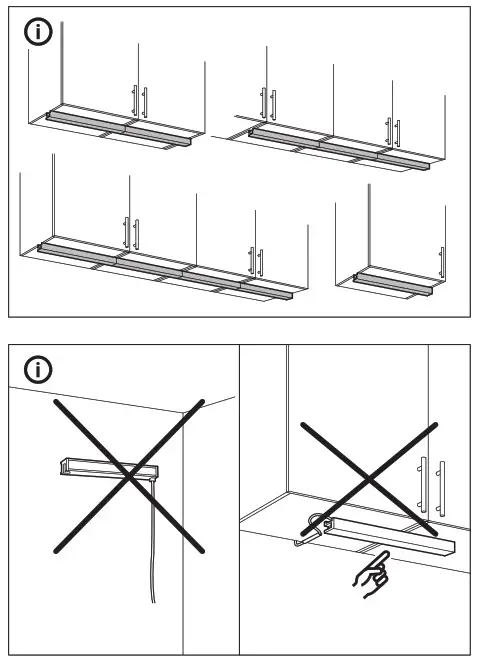 i

i