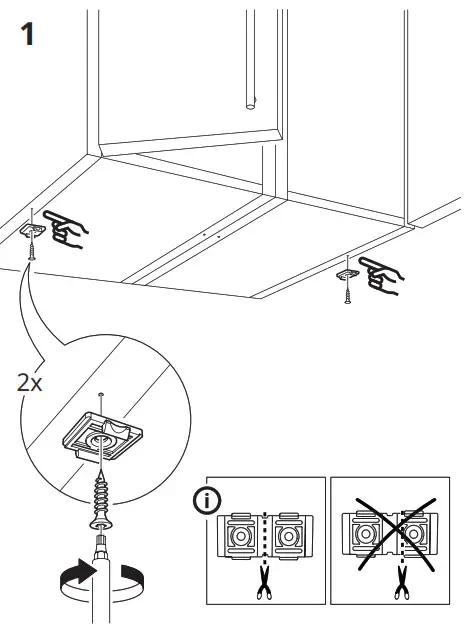 1

2x

i