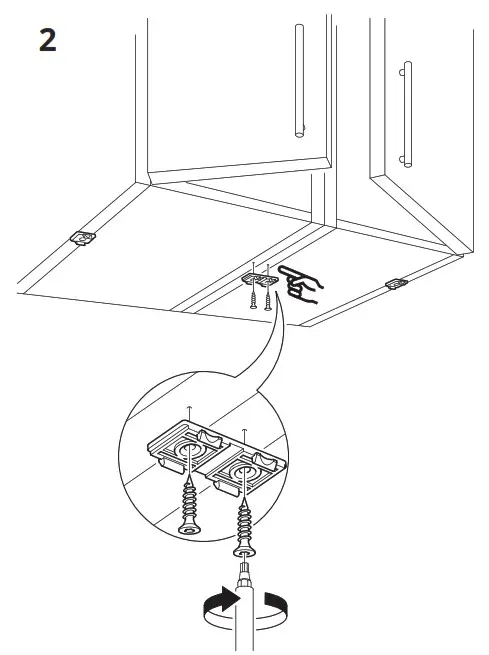 2