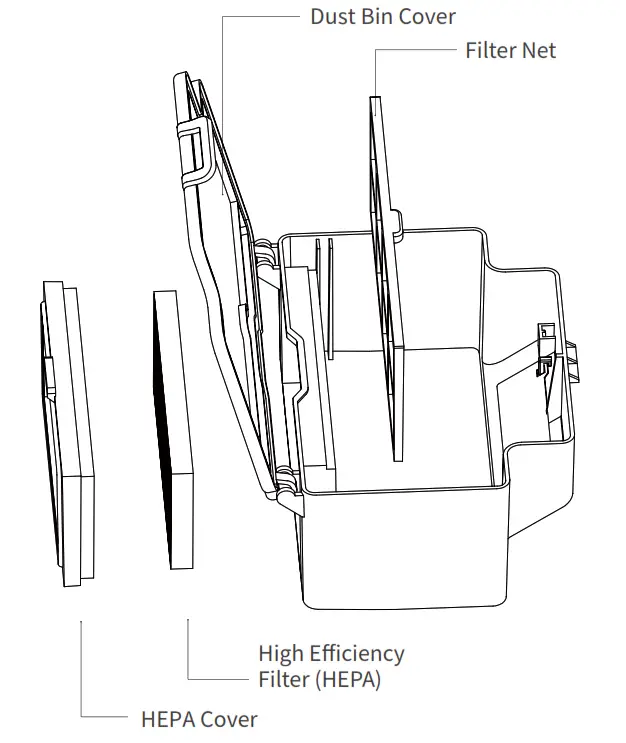 Dust Bin Cover

Filter Net

High Efficiency
Filter (HEPA)

HEPA Cover