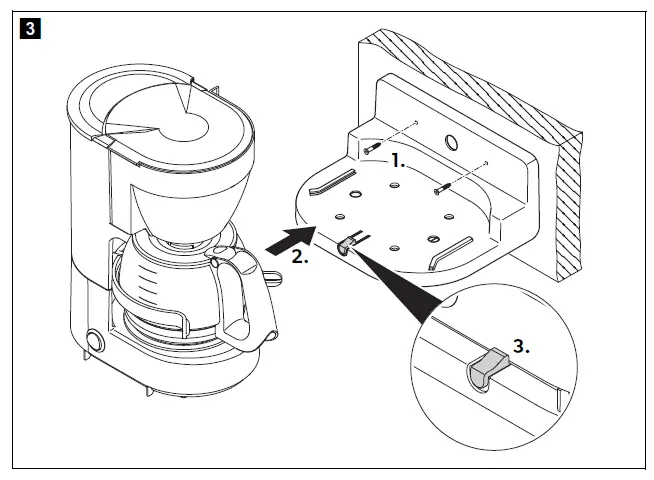 3

1.

2.

3.