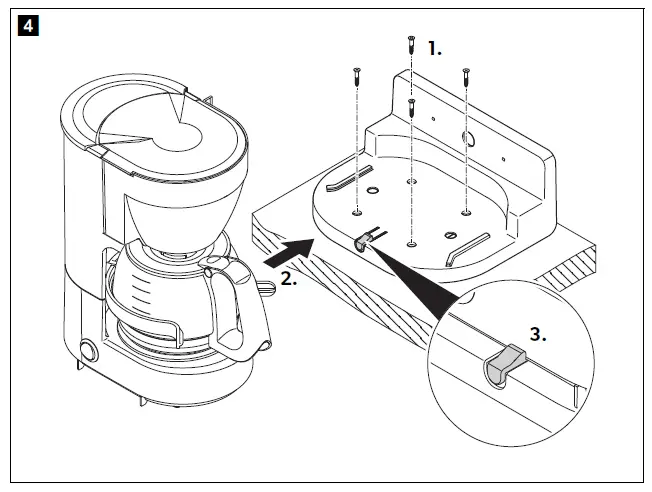 4

1.

2.

3.