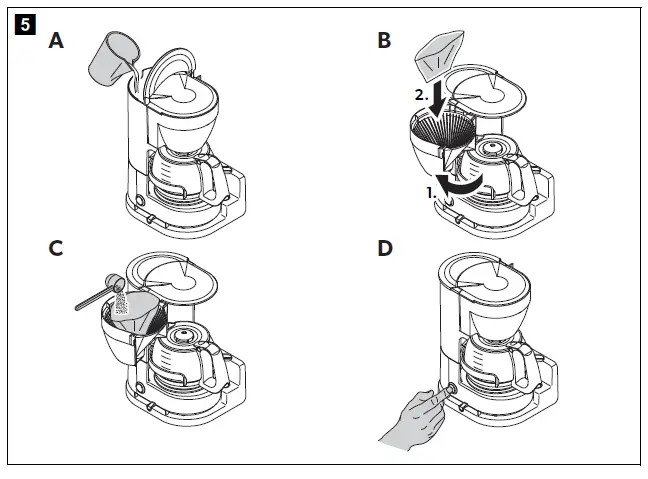 5
A
B
2.
1.
C
D